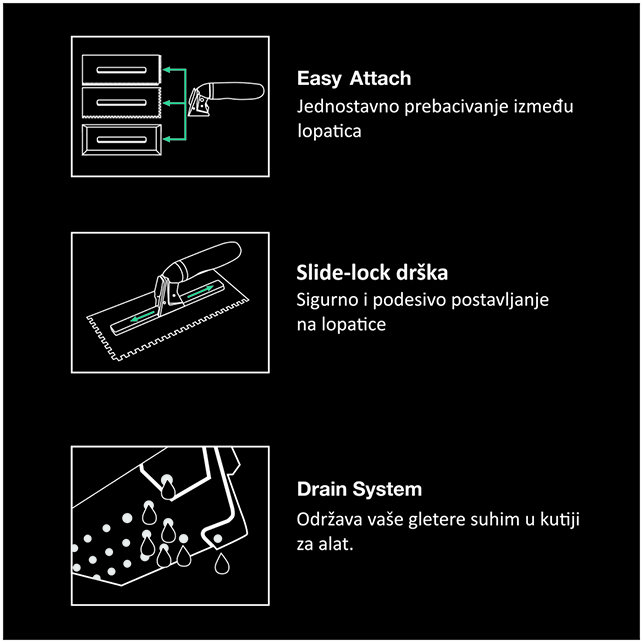 Easy Attach
Jednostavno prebacivanje između lopatica

Slide-lock drška
Sigurno i podesivo postavljanje na lopatice

Drain System
Održava vaše gletere suhim u kutiji za alat.